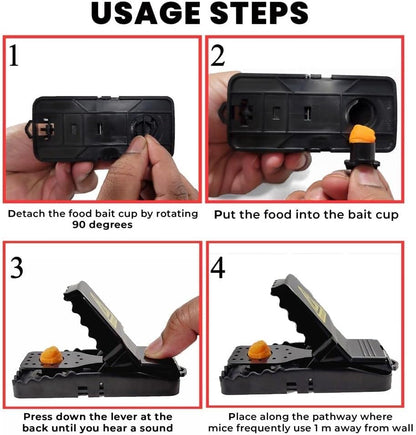 USAGE STEPS

1

Detach the food bait cup by rotating 90 degrees

2

Put the food into the bait cup

3

Press down the lever at the back until you hear a sound

4

Place along the pathway where mice frequently use 1 m away from wall