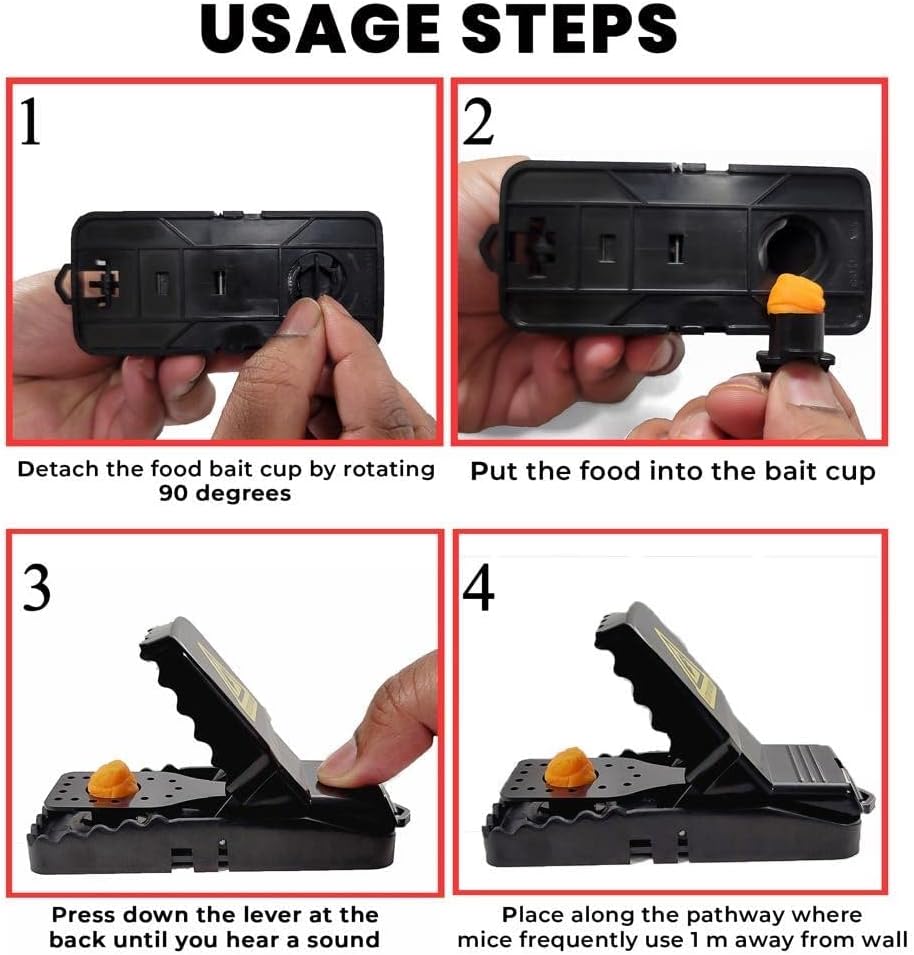 USAGE STEPS

1

Detach the food bait cup by rotating 90 degrees

2

Put the food into the bait cup

3

Press down the lever at the back until you hear a sound

4

Place along the pathway where mice frequently use 1 m away from wall