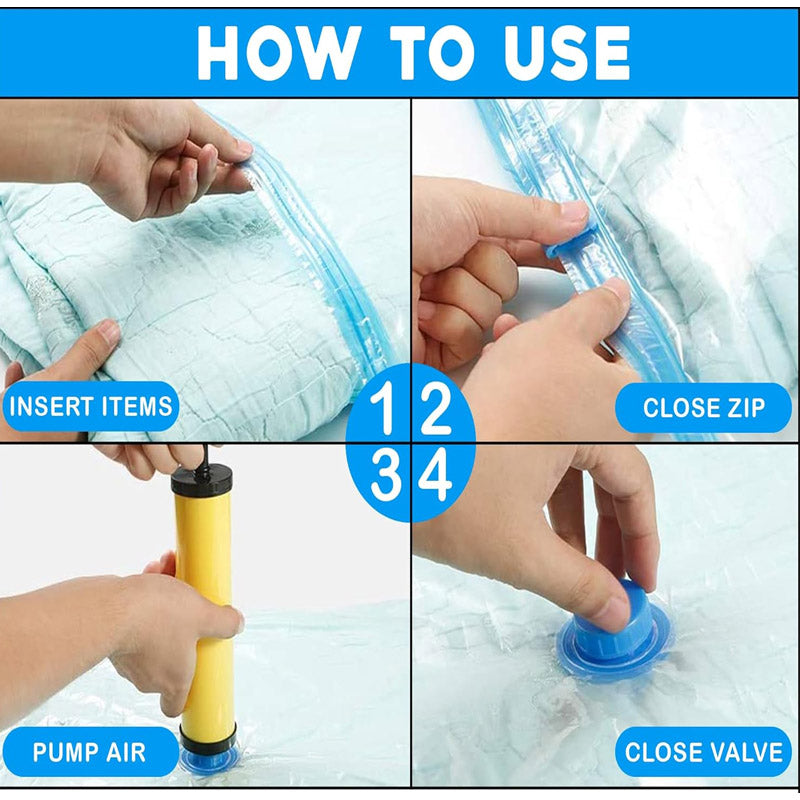 HOW TO USE

INSERT ITEMS

1

2

CLOSE ZIP

3

4

PUMP AIR

CLOSE VALVE